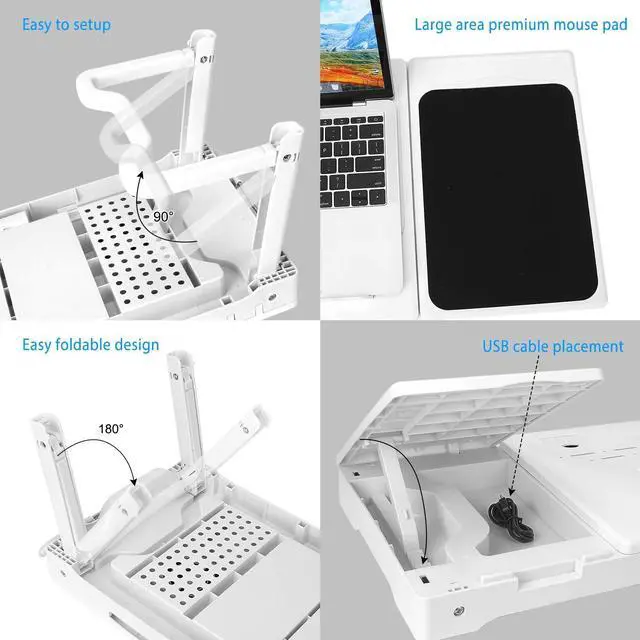 Easy to setup

90°

Large area premium mouse pad

Easy foldable design

180°

USB cable placement