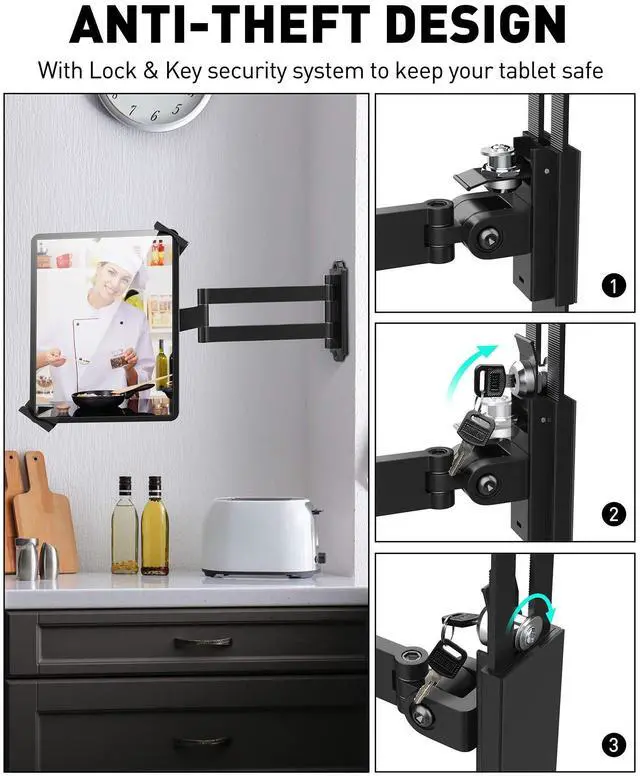 ANTI-THEFT DESIGN

With Lock & Key security system to keep your tablet safe

7 6 5

1

2

3