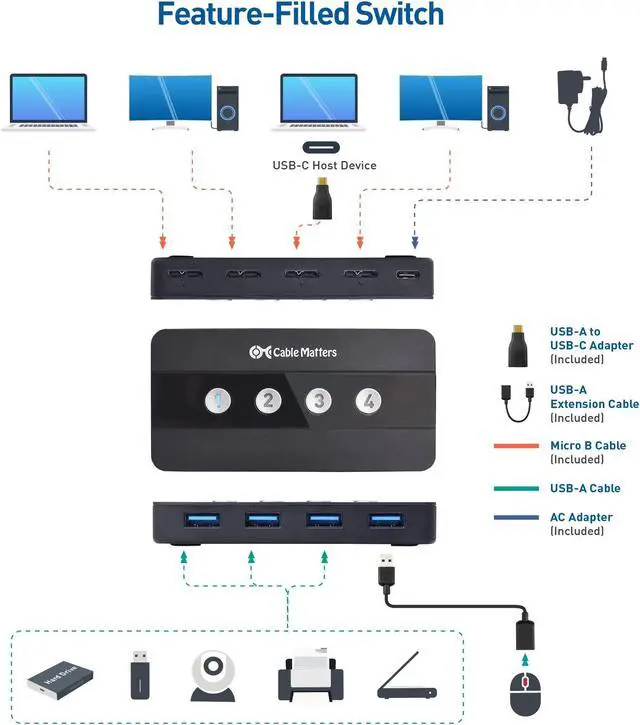 Feature-Filled Switch

USB-C Host Device

Cable Matters

1 2 3 4

USB-A to USB-C Adapter (Included)

USB-A Extension Cable (Included)

Micro B Cable (Included)

USB-A Cable

AC Adapter (Included)

Hard Drive