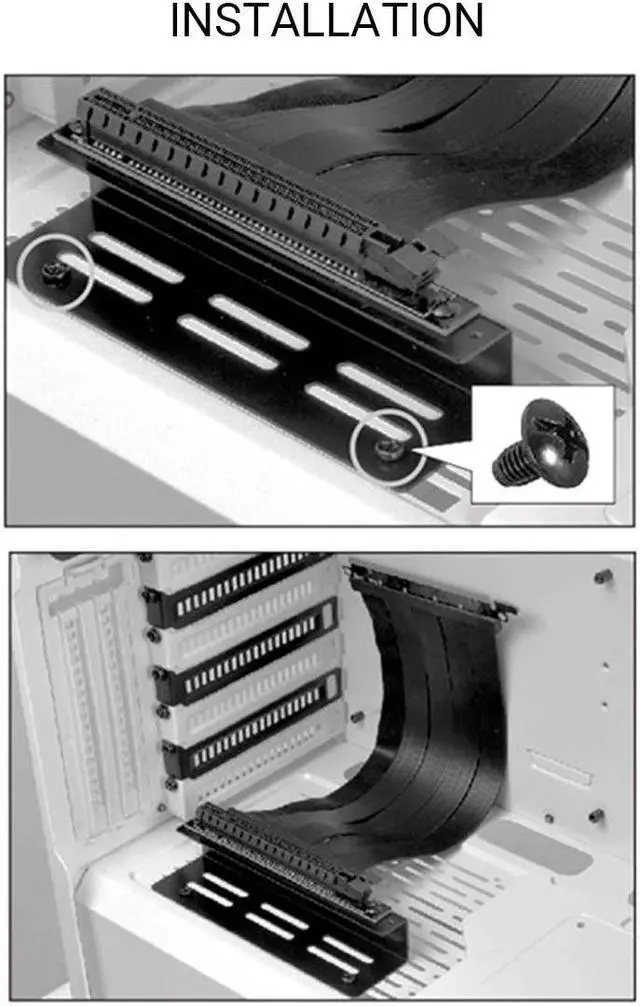 INSTALLATION