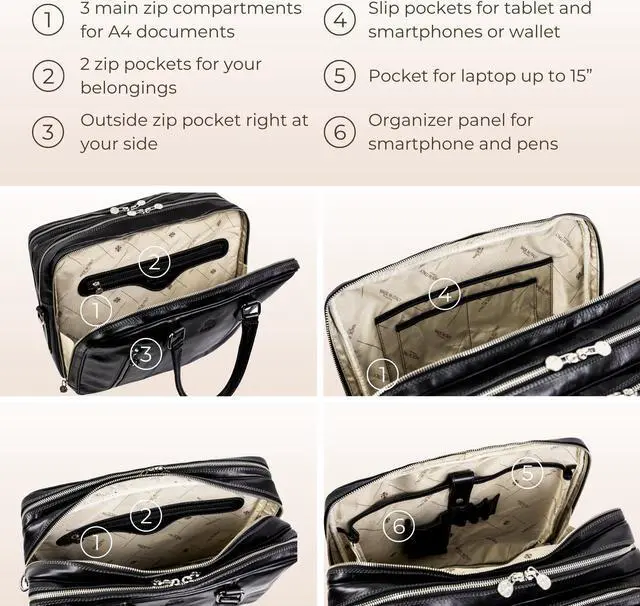 1 3 main zip compartments for A4 documents

2 2 zip pockets for your belongings

3 Outside zip pocket right at your side

4 Slip pockets for tablet and smartphones or wallet

5 Pocket for laptop up to 15”

6 Organizer panel for smartphone and pens

2

1

3

4

1

2

1

5

6