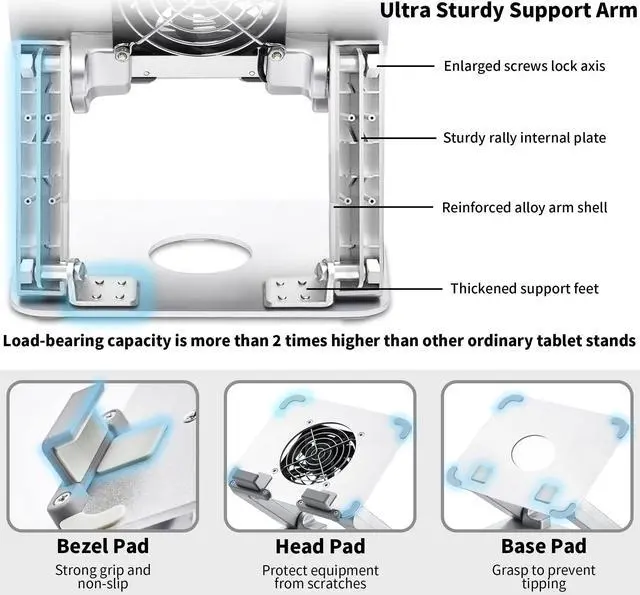 Ultra Sturdy Support Arm

Enlarged screws lock axis

Sturdy rally internal plate

Reinforced alloy arm shell

Thickened support feet

Load-bearing capacity is more than 2 times higher than other ordinary tablet stands

Bezel Pad
Strong grip and non-slip

Head Pad
Protect equipment from scratches

Base Pad
Grasp to prevent tipping