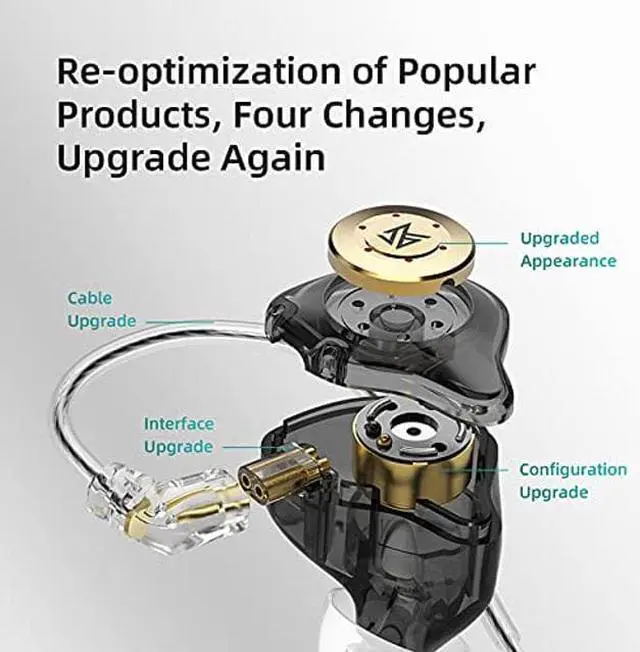 Re-optimization of Popular Products, Four Changes, Upgrade Again

Upgraded Appearance

Cable Upgrade

Interface Upgrade

Configuration Upgrade