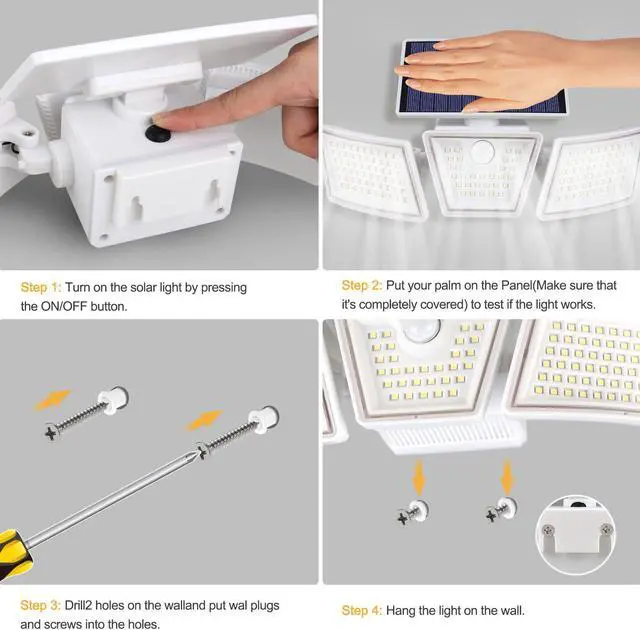 Step 1: Turn on the solar light by pressing the ON/OFF button.

Step 2: Put your palm on the Panel(Make sure that it's completely covered) to test if the light works.

Step 3: Drill2 holes on the walland put wal plugs and screws into the holes.

Step 4: Hang the light on the wall.