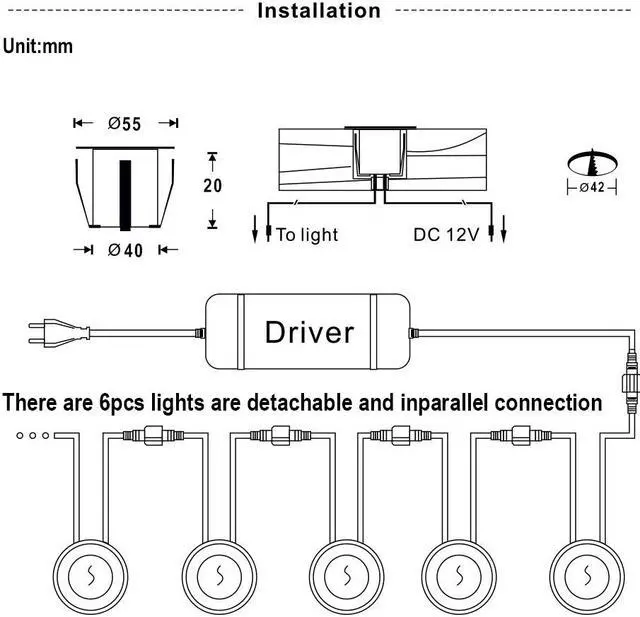 Installation

Unit:mm

Ø55

20

Ø40

To light

DC 12V

Ø42

Driver

There are 6pcs lights are detachable and inparallel connection