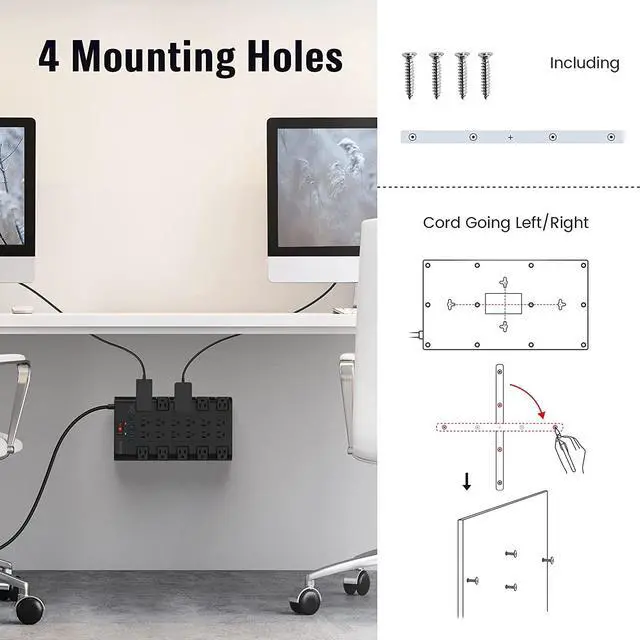 4 Mounting Holes

Including

Cord Going Left/Right