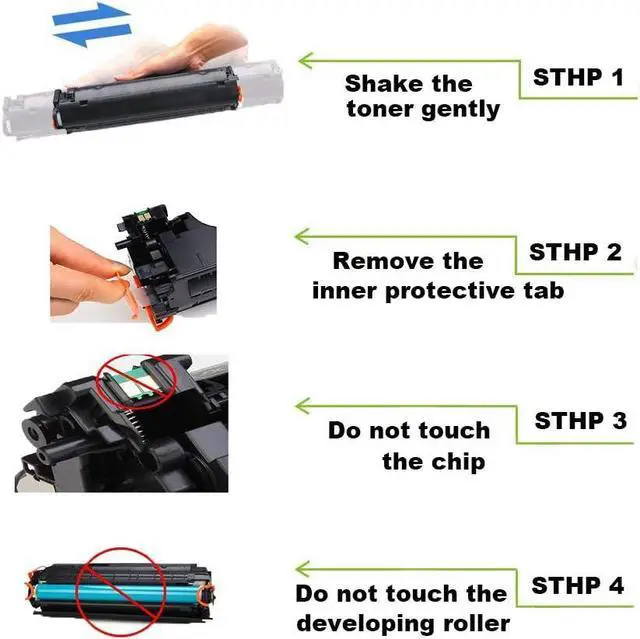 STHP 1

Shake the toner gently

STHP 2

Remove the inner protective tab

STHP 3

Do not touch the chip

STHP 4

Do not touch the developing roller