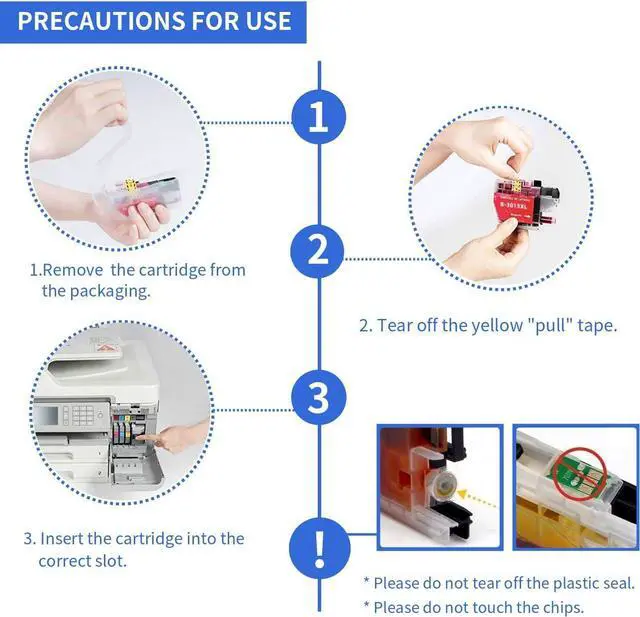 PRECAUTIONS FOR USE

1

1.Remove the cartridge from the packaging.

2

2. Tear off the yellow "pull" tape.

3

3. Insert the cartridge into the correct slot.

!

* Please do not tear off the plastic seal.

* Please do not touch the chips.