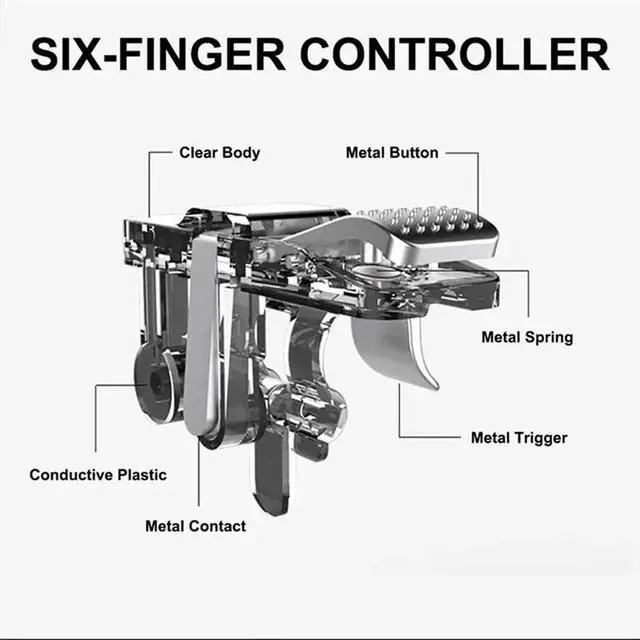 SIX-FINGER CONTROLLER

Clear Body

Metal Button

Metal Spring

Metal Trigger

Conductive Plastic

Metal Contact