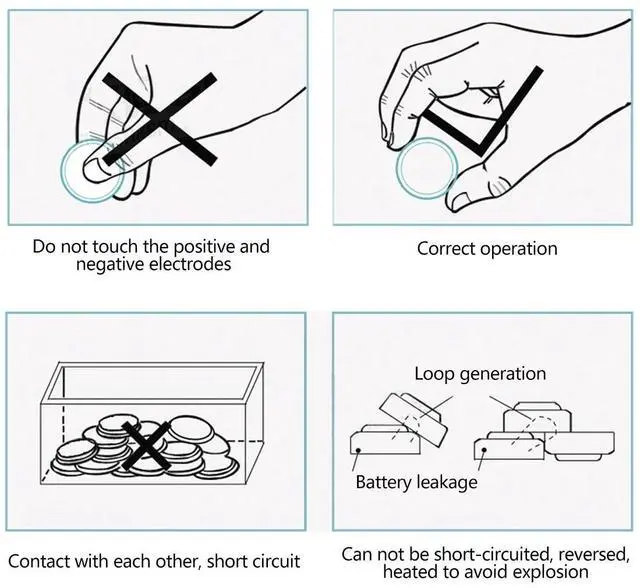 Do not touch the positive and negative electrodes

Correct operation

Contact with each other, short circuit

Loop generation

Battery leakage

Can not be short-circuited, reversed, heated to avoid explosion