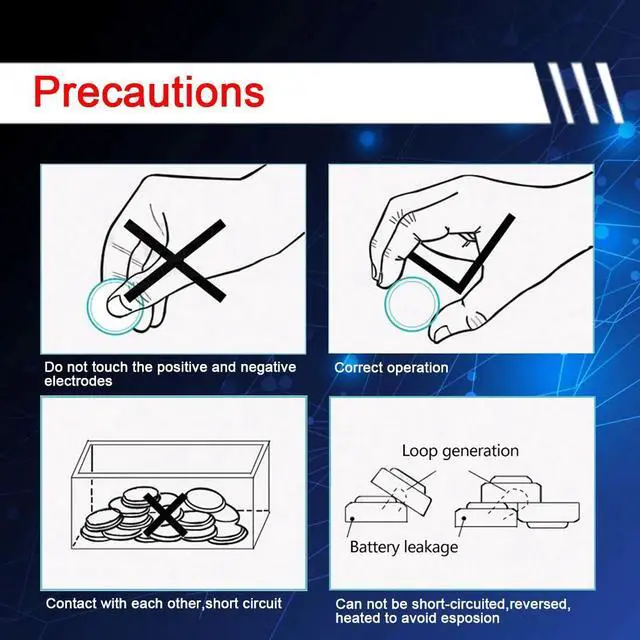 Precautions

Do not touch the positive and negative electrodes

Correct operation

Contact with each other,short circuit

Loop generation

Battery leakage

Can not be short-circuited,reversed, heated to avoid esposion