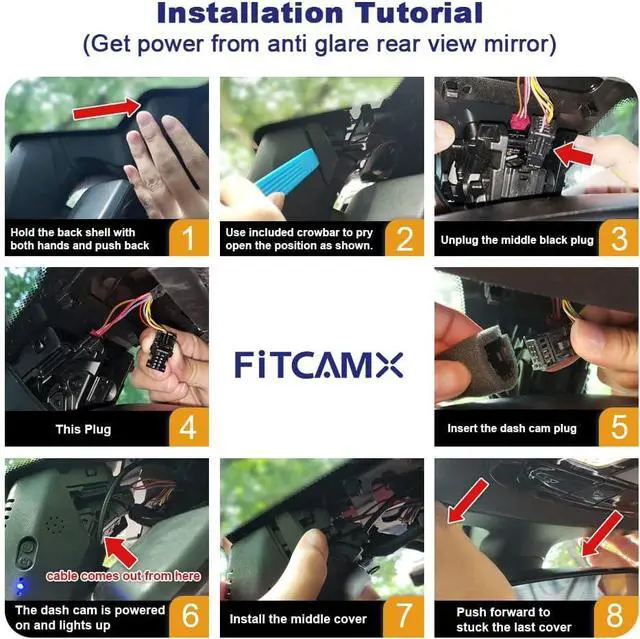 Installation Tutorial
(Get power from anti glare rear view mirror)

Hold the back shell with both hands and push back 1

Use included crowbar to pry open the position as shown. 2

Unplug the middle black plug 3

This Plug 4

FiTCAMX

Insert the dash cam plug 5

cable comes out from here

The dash cam is powered on and lights up 6

Install the middle cover 7

Push forward to stuck the last cover 8