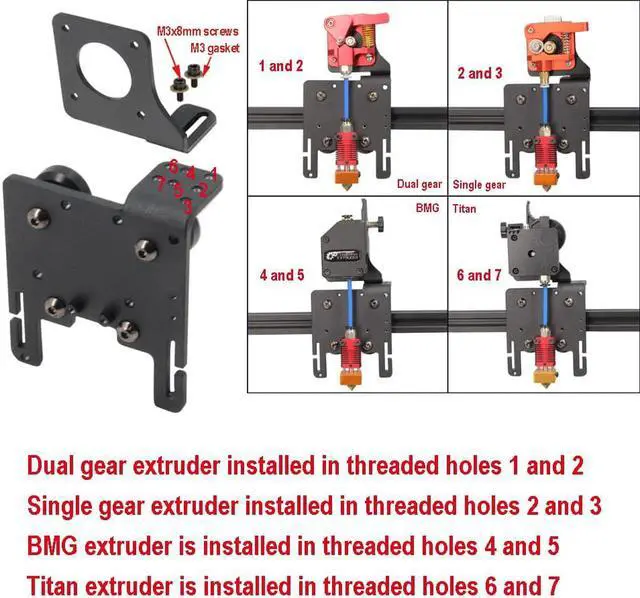 M3x8mm screws
M3 gasket

6 4 1
7 5 2
3

1 and 2

Dual gear

2 and 3

Single gear

BMG

4 and 5

Titan

6 and 7

Dual gear extruder installed in threaded holes 1 and 2
Single gear extruder installed in threaded holes 2 and 3
BMG extruder is installed in threaded holes 4 and 5
Titan extruder is installed in threaded holes 6 and 7