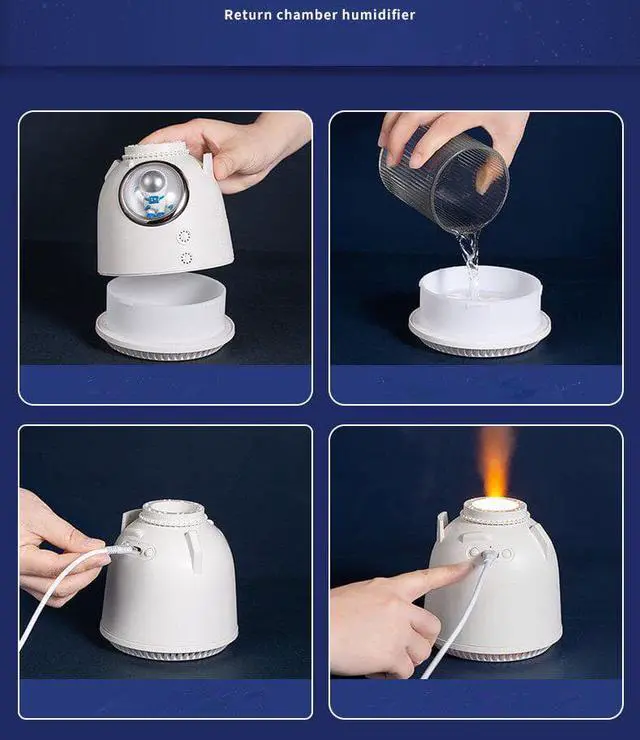 Return chamber humidifier