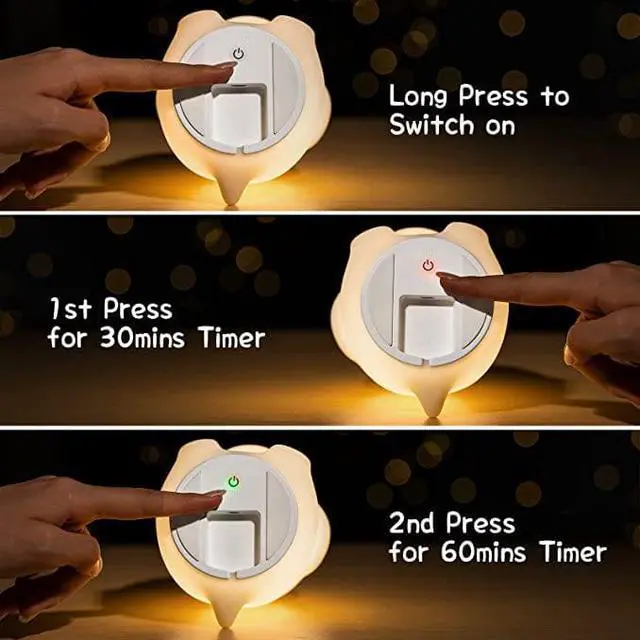 Long Press to Switch on

1st Press for 30mins Timer

2nd Press for 60mins Timer