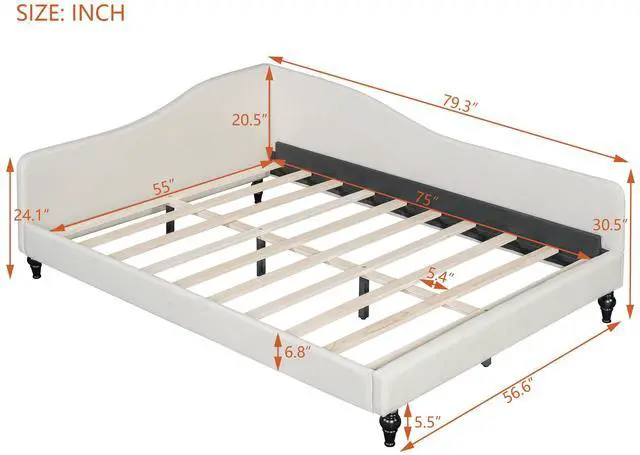 SIZE: INCH

79.3"

20.5"

55"

75"

24.1"

30.5"

5.4"

6.8"

56.6"

5.5"