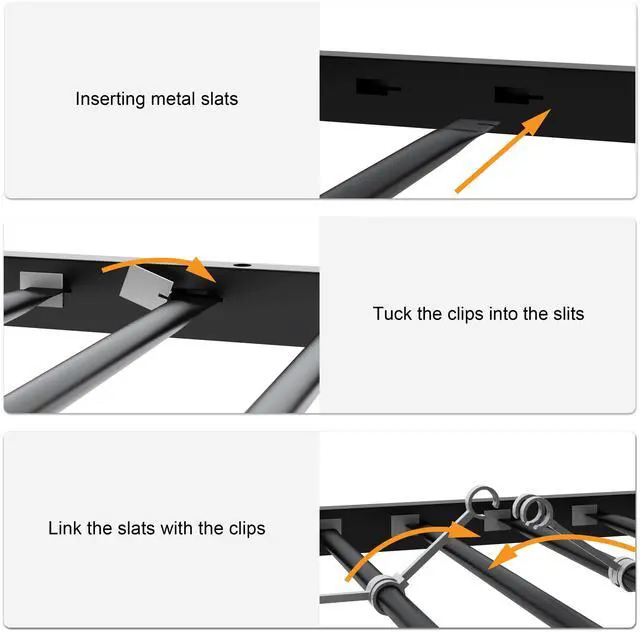 Inserting metal slats

Tuck the clips into the slits

Link the slats with the clips