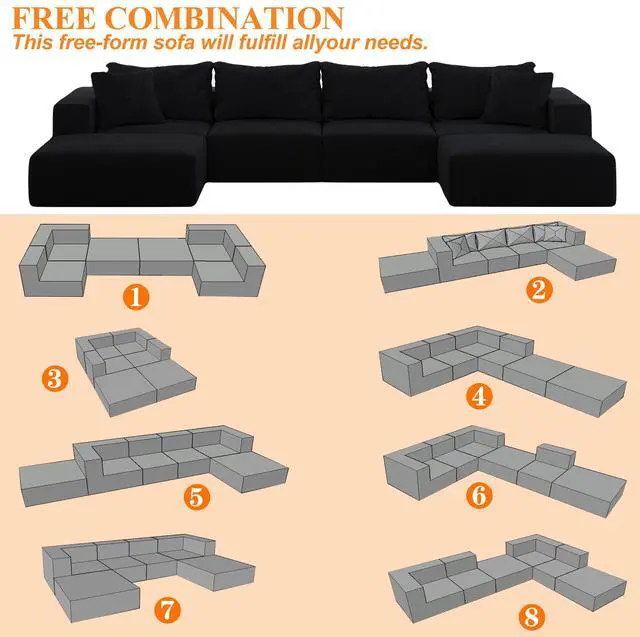 FREE COMBINATION
This free-form sofa will fulfill allyour needs.

1
2
3
4
5
6
7
8