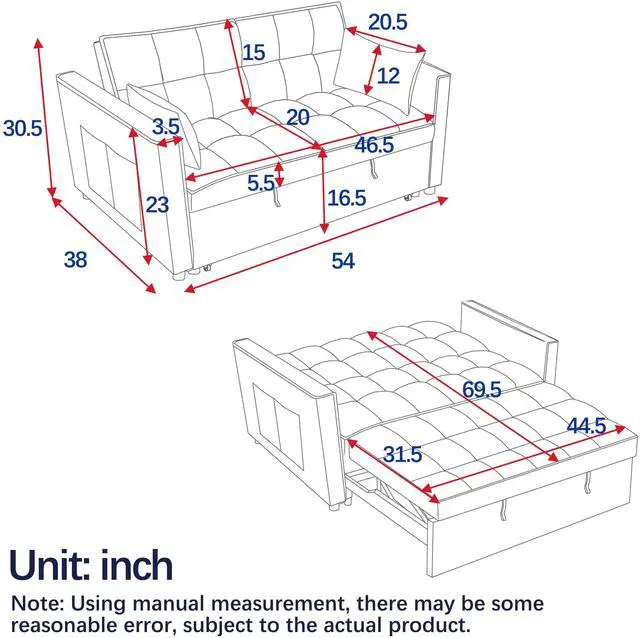 20.5
15
12
30.5
3.5
20
46.5
5.5
23
16.5
38
54

69.5
44.5
31.5

Unit: inch

Note: Using manual measurement, there may be some reasonable error, subject to the actual product.