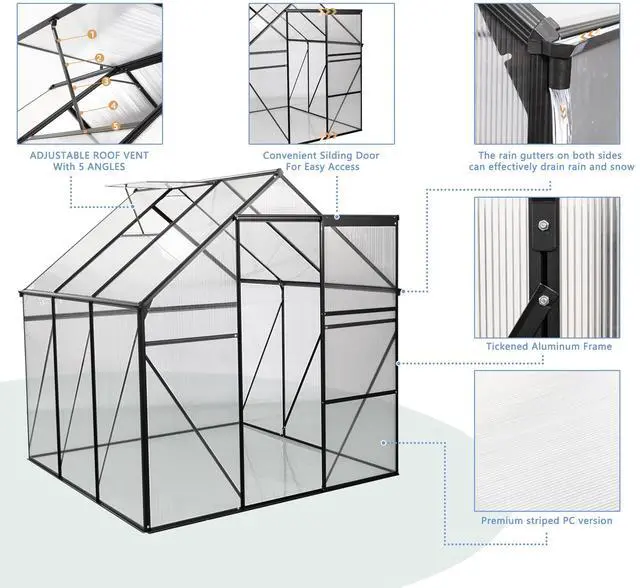 1
2
3
4
5

ADJUSTABLE ROOF VENT
With 5 ANGLES

Convenient Silding Door
For Easy Access

The rain gutters on both sides
can effectively drain rain and snow

Tickened Aluminum Frame

Premium striped PC version