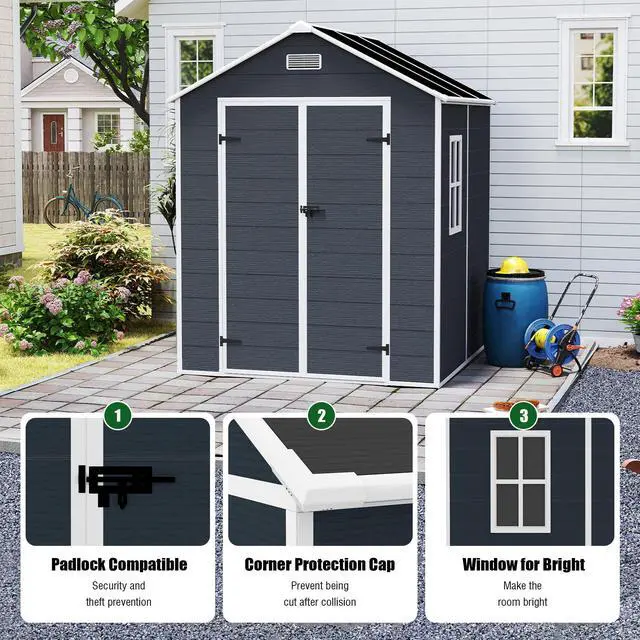 1

Padlock Compatible

Security and theft prevention

2

Corner Protection Cap

Prevent being cut after collision

3

Window for Bright

Make the room bright