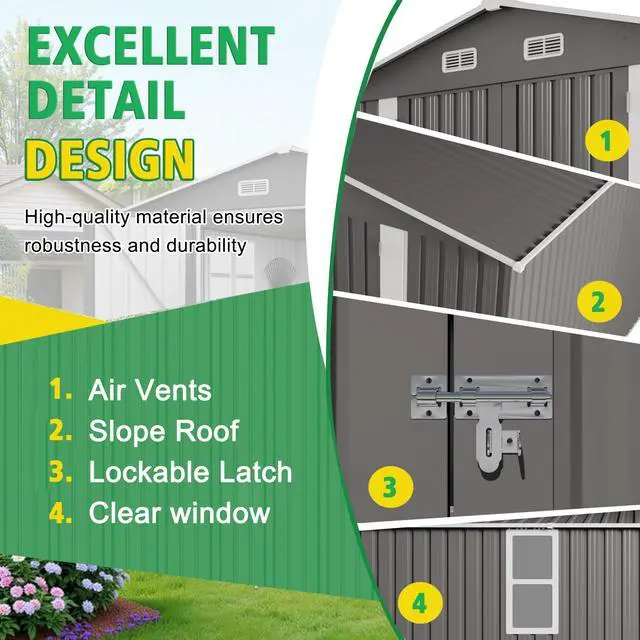 EXCELLENT
DETAIL
DESIGN

High-quality material ensures robustness and durability

1. Air Vents
2. Slope Roof
3. Lockable Latch
4. Clear window

1

2

3

4