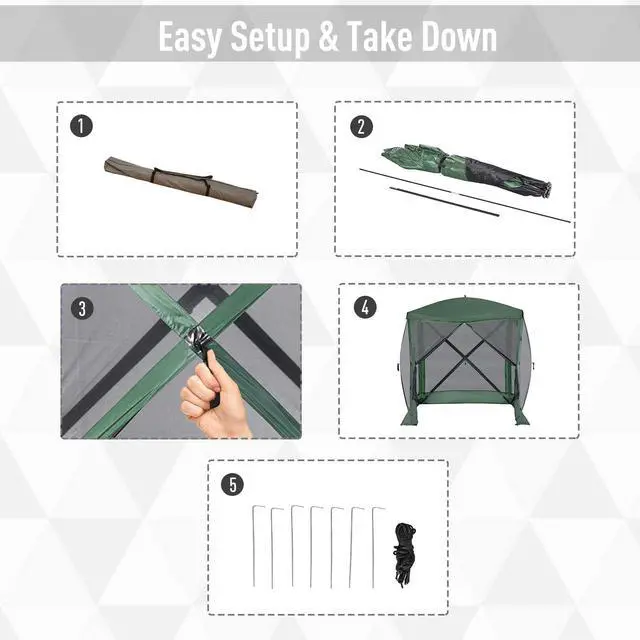 Easy Setup & Take Down

1

2

3

4

5