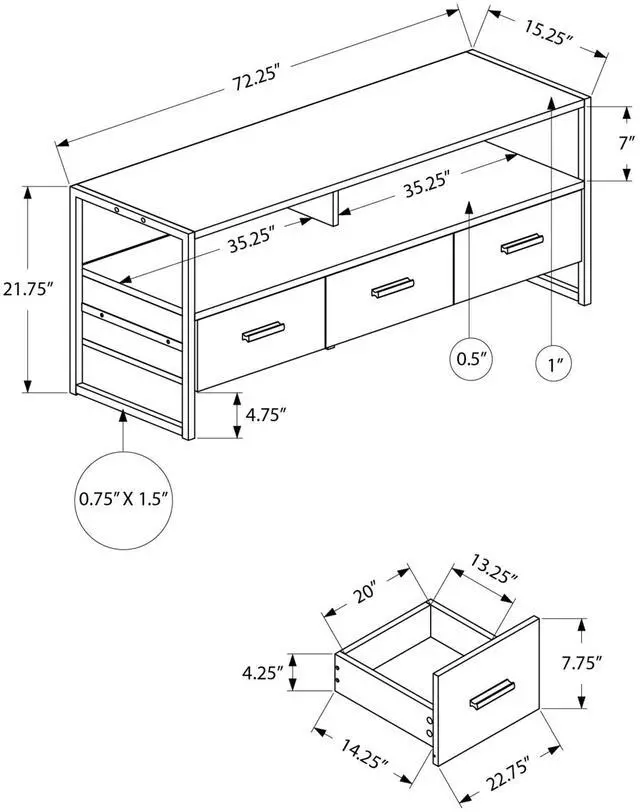 72.25"
15.25"
7"
35.25"
35.25"
21.75"
0.5"
1"
4.75"
0.75" X 1.5"
20"
13.25"
4.25"
7.75"
14.25"
22.75"