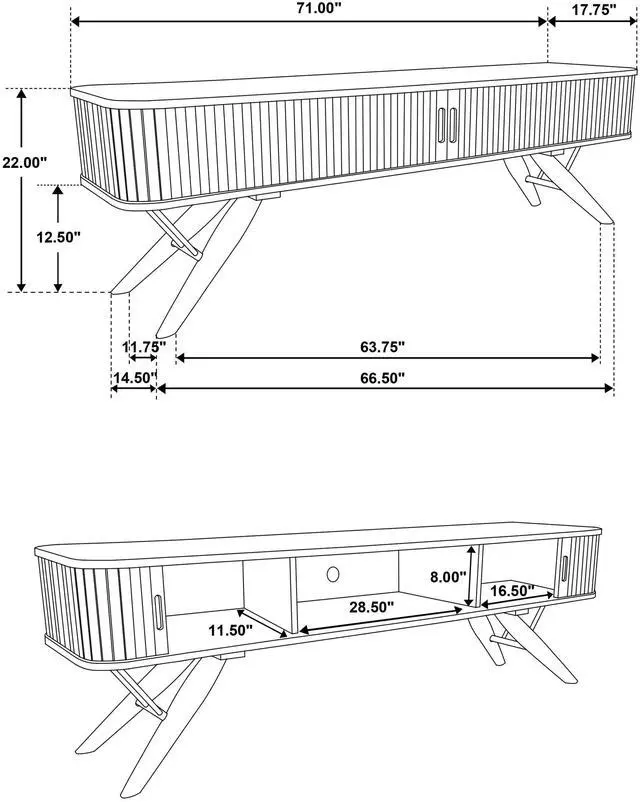 71.00"
17.75"
22.00"
12.50"
11.75"
63.75"
14.50"
66.50"

8.00"
16.50"
28.50"
11.50"