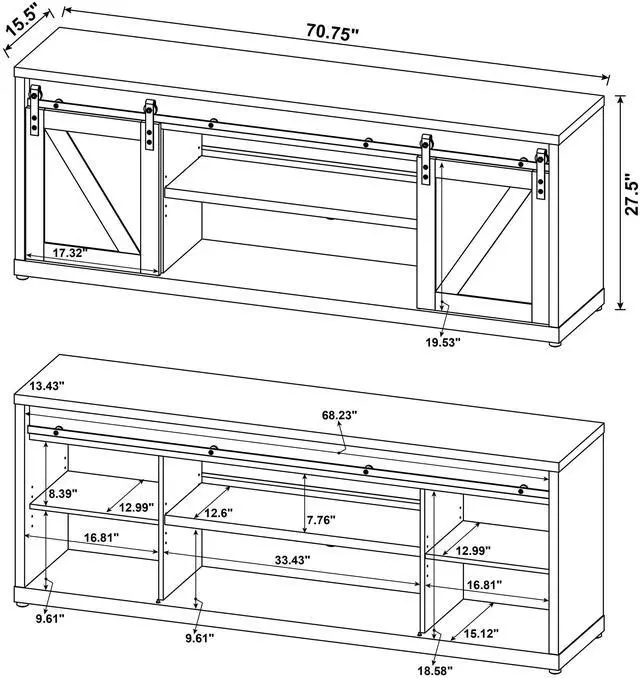 15.5"
70.75"
27.5"
17.32"
19.53"
13.43"
68.23"
8.39"
12.99"
12.6"
7.76"
16.81"
33.43"
12.99"
16.81"
9.61"
9.61"
15.12"
18.58"