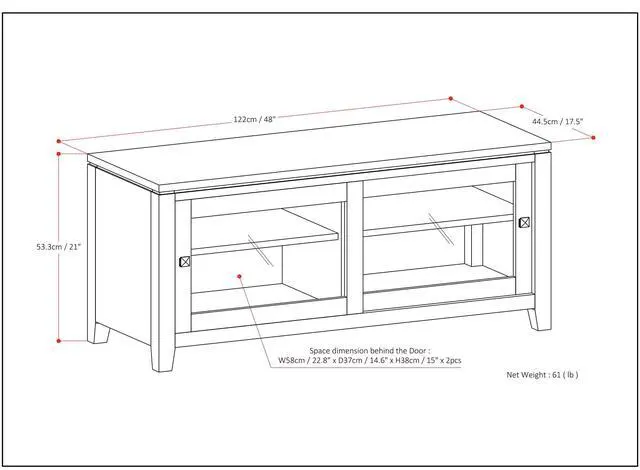 122cm / 48"

44.5cm / 17.5"

53.3cm / 21"

Space dimension behind the Door :
W58cm / 22.8" x D37cm / 14.6" x H38cm / 15" x 2pcs

Net Weight : 61 ( lb )