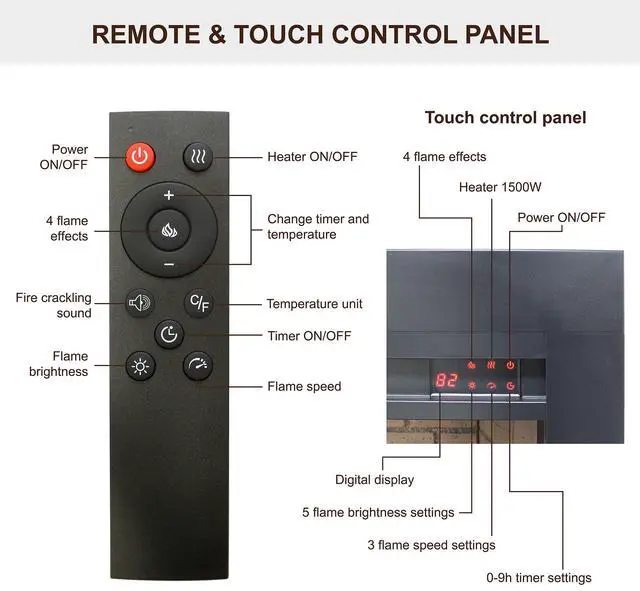 REMOTE & TOUCH CONTROL PANEL

Power ON/OFF

Heater ON/OFF

+

4 flame effects

Change timer and temperature

−

Fire crackling sound

C/F

Temperature unit

Timer ON/OFF

Flame brightness

Flame speed

Touch control panel

4 flame effects

Heater 1500W

Power ON/OFF

82

Digital display

5 flame brightness settings

3 flame speed settings

0-9h timer settings