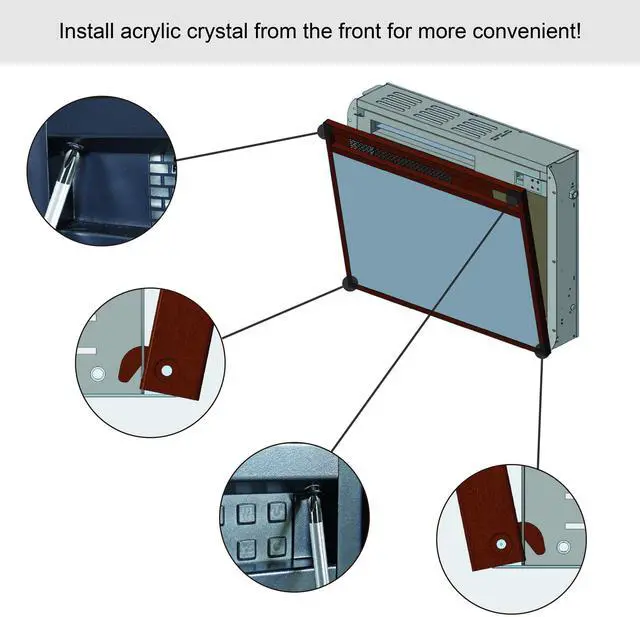 Install acrylic crystal from the front for more convenient!