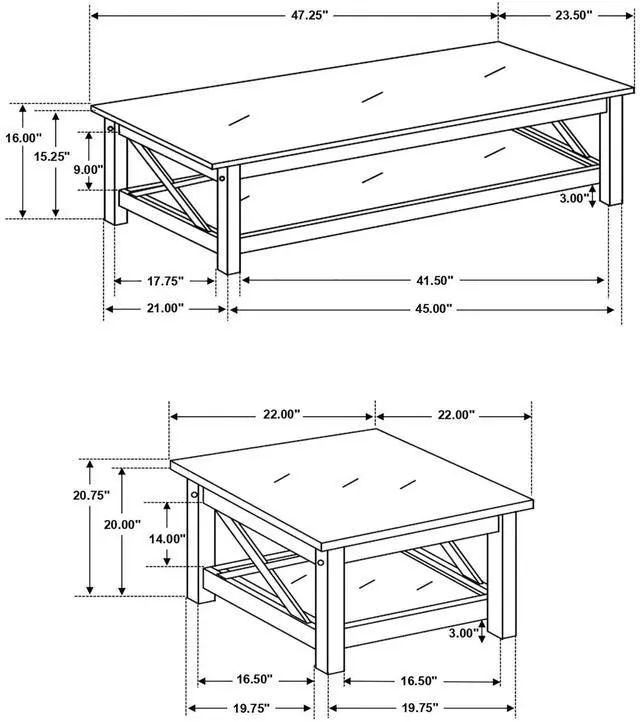 47.25"
23.50"
16.00"
15.25"
9.00"
3.00"
17.75"
41.50"
21.00"
45.00"

22.00"
22.00"
20.75"
20.00"
14.00"
3.00"
16.50"
16.50"
19.75"
19.75"