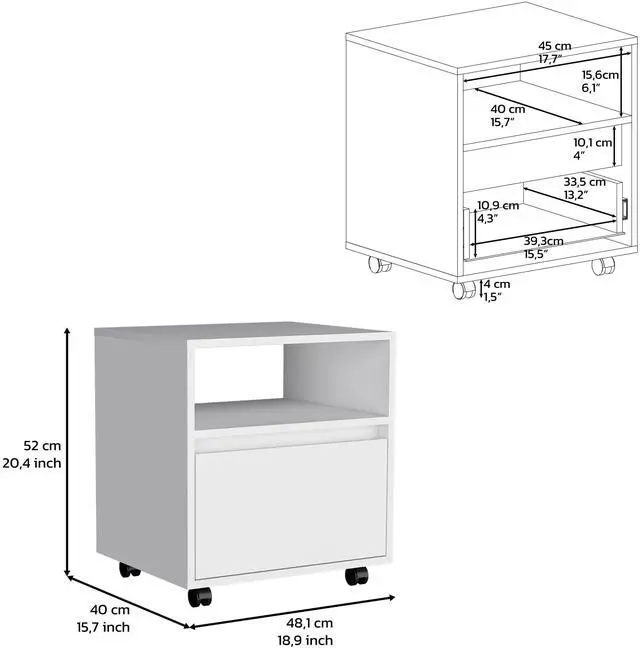 45 cm
17,7"

15,6cm
6,1"

40 cm
15,7"

10,1 cm
4"

33,5 cm
13,2"

10,9 cm
4,3"

39,3cm
15,5"

4 cm
1,5"

52 cm
20,4 inch

40 cm
15,7 inch

48,1 cm
18,9 inch