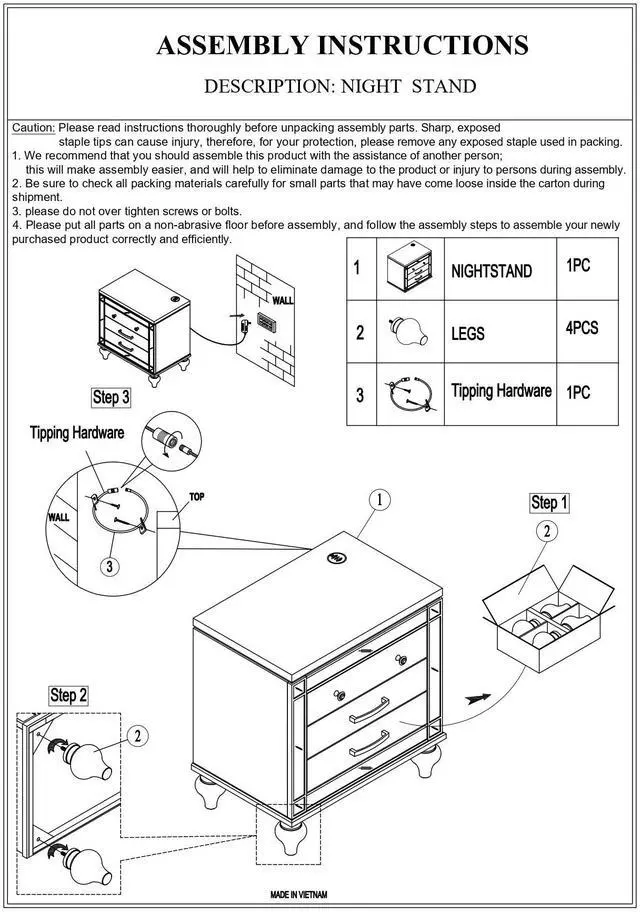 ASSEMBLY INSTRUCTIONS

DESCRIPTION: NIGHT STAND

Caution: Please read instructions thoroughly before unpacking assembly parts. Sharp, exposed staple tips can cause injury, therefore, for your protection, please remove any exposed staple used in packing.
1. We recommend that you should assemble this product with the assistance of another person; this will make assembly easier, and will help to eliminate damage to the product or injury to persons during assembly.
2. Be sure to check all packing materials carefully for small parts that may have come loose inside the carton during shipment.
3. please do not over tighten screws or bolts.
4. Please put all parts on a non-abrasive floor before assembly, and follow the assembly steps to assemble your newly purchased product correctly and efficiently.

| 1 | | NIGHTSTAND | 1PC |
|---|---|---|---|
| 2 | | LEGS | 4PCS |
| 3 | | Tipping Hardware | 1PC |

WALL

Step 3

Tipping Hardware

WALL

TOP

3

1

Step 1

2

Step 2

2

MADE IN VIETNAM