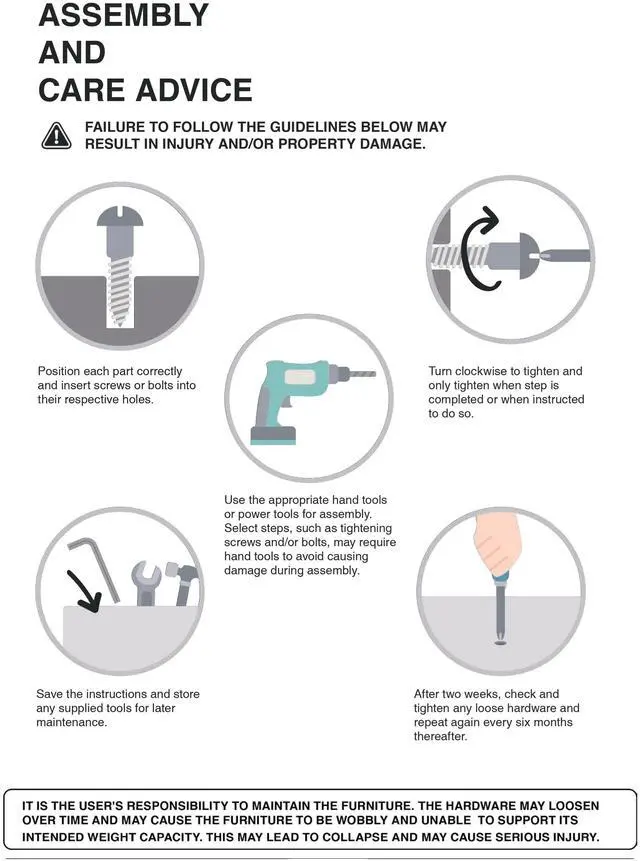 ASSEMBLY
AND
CARE ADVICE

FAILURE TO FOLLOW THE GUIDELINES BELOW MAY RESULT IN INJURY AND/OR PROPERTY DAMAGE.

Position each part correctly and insert screws or bolts into their respective holes.

Turn clockwise to tighten and only tighten when step is completed or when instructed to do so.

Use the appropriate hand tools or power tools for assembly. Select steps, such as tightening screws and/or bolts, may require hand tools to avoid causing damage during assembly.

Save the instructions and store any supplied tools for later maintenance.

After two weeks, check and tighten any loose hardware and repeat again every six months thereafter.

IT IS THE USER'S RESPONSIBILITY TO MAINTAIN THE FURNITURE. THE HARDWARE MAY LOOSEN OVER TIME AND MAY CAUSE THE FURNITURE TO BE WOBBLY AND UNABLE TO SUPPORT ITS INTENDED WEIGHT CAPACITY. THIS MAY LEAD TO COLLAPSE AND MAY CAUSE SERIOUS INJURY.