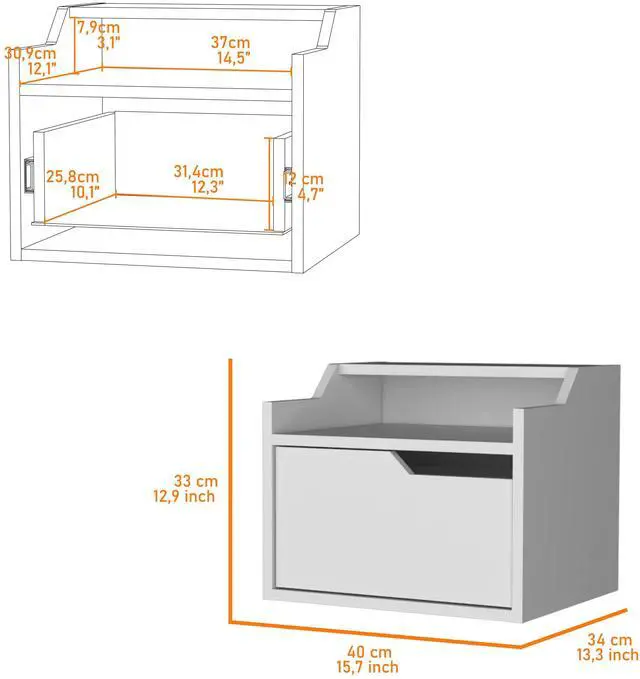 7,9cm
3,1"
30,9cm
12,1"
37cm
14,5"
25,8cm
10,1"
31,4cm
12,3"
12 cm
4,7"
33 cm
12,9 inch
40 cm
15,7 inch
34 cm
13,3 inch