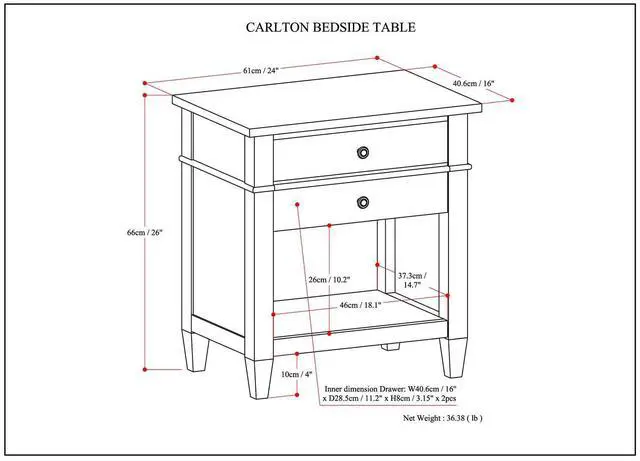 CARLTON BEDSIDE TABLE

61cm / 24"

40.6cm / 16"

66cm / 26"

26cm / 10.2"

37.3cm / 14.7"

46cm / 18.1"

10cm / 4"

Inner dimension Drawer: W40.6cm / 16" x D28.5cm / 11.2" x H8cm / 3.15" x 2pcs

Net Weight : 36.38 ( lb )