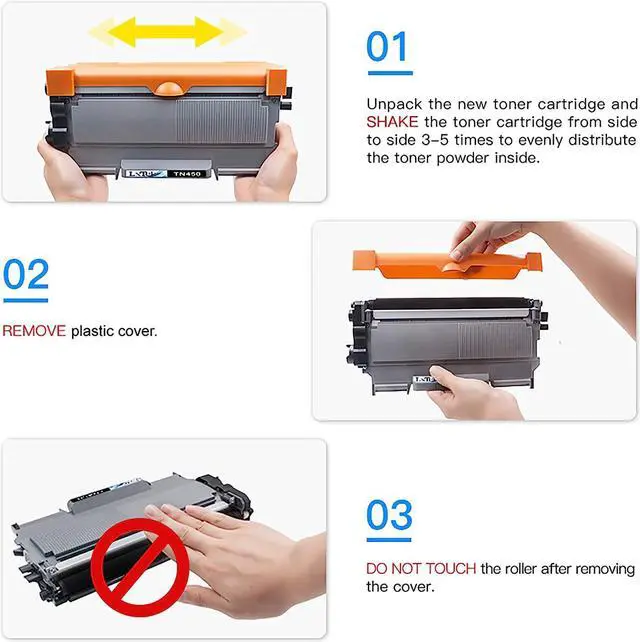 TN450

01

Unpack the new toner cartridge and SHAKE the toner cartridge from side to side 3-5 times to evenly distribute the toner powder inside.

02

REMOVE plastic cover.

03

DO NOT TOUCH the roller after removing the cover.