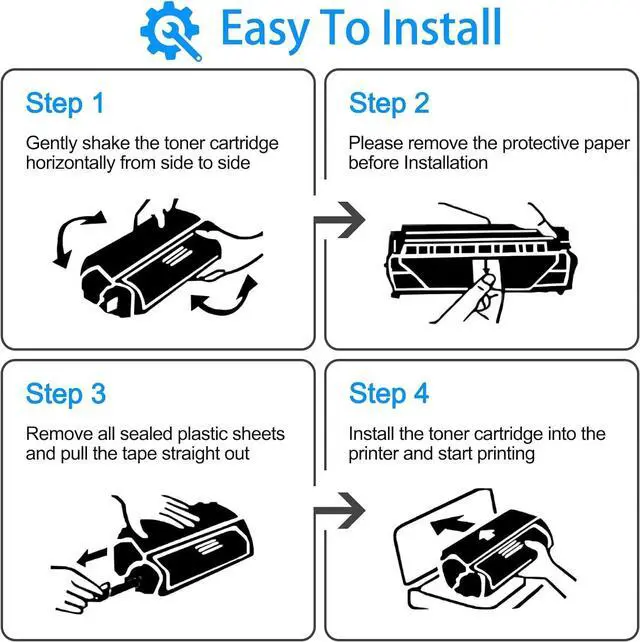 Easy To Install

Step 1

Gently shake the toner cartridge horizontally from side to side

Step 2

Please remove the protective paper before Installation

Step 3

Remove all sealed plastic sheets and pull the tape straight out

Step 4

Install the toner cartridge into the printer and start printing