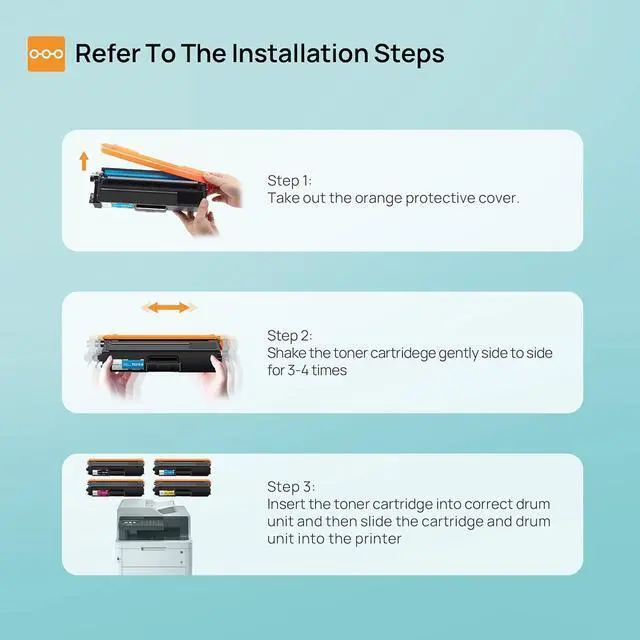 Refer To The Installation Steps

Step 1:
Take out the orange protective cover.

Step 2:
Shake the toner cartridege gently side to side for 3-4 times

Step 3:
Insert the toner cartridge into correct drum unit and then slide the cartridge and drum unit into the printer