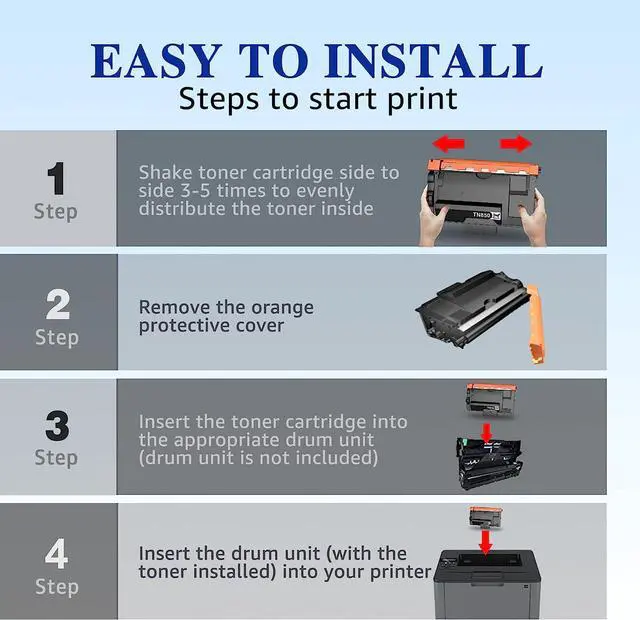 EASY TO INSTALL
Steps to start print

1
Step

Shake toner cartridge side to side 3-5 times to evenly distribute the toner inside

TN850

2
Step

Remove the orange protective cover

3
Step

Insert the toner cartridge into the appropriate drum unit (drum unit is not included)

4
Step

Insert the drum unit (with the toner installed) into your printer