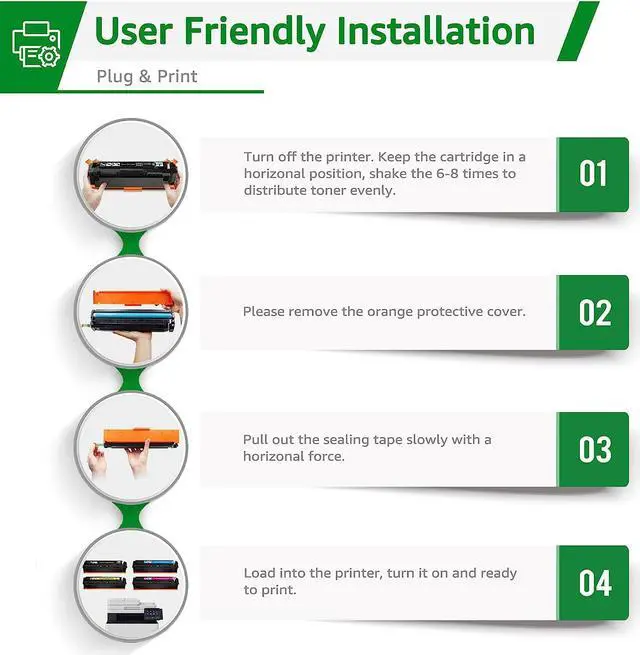 User Friendly Installation

Plug & Print

Turn off the printer. Keep the cartridge in a horizonal position, shake the 6-8 times to distribute toner evenly.

01

Please remove the orange protective cover.

02

Pull out the sealing tape slowly with a horizonal force.

03

Load into the printer, turn it on and ready to print.

04