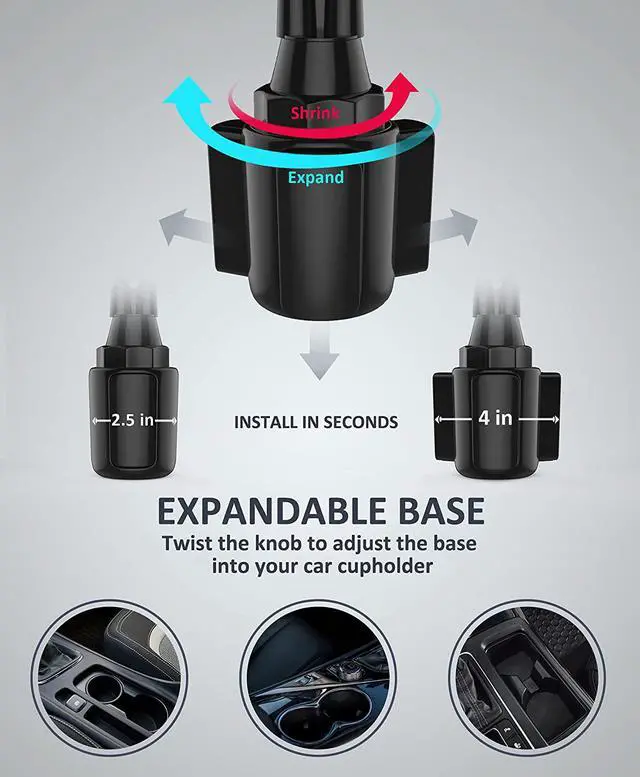 Shrink
Expand

2.5 in
INSTALL IN SECONDS
4 in

EXPANDABLE BASE
Twist the knob to adjust the base into your car cupholder