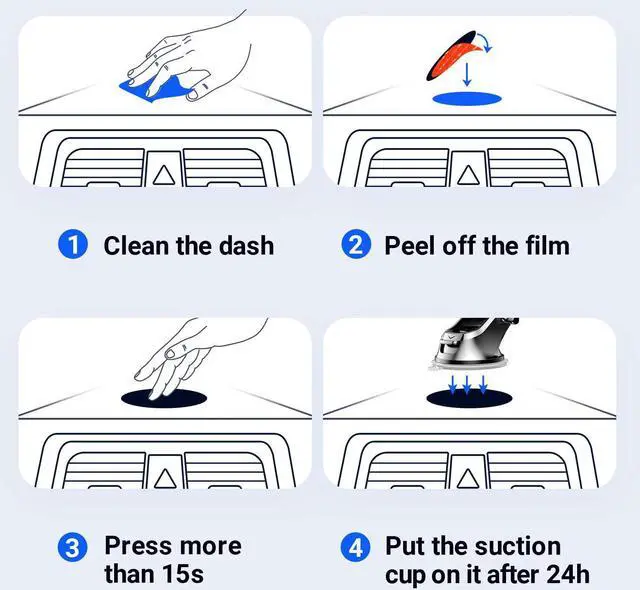 1 Clean the dash

2 Peel off the film

3 Press more than 15s

4 Put the suction cup on it after 24h