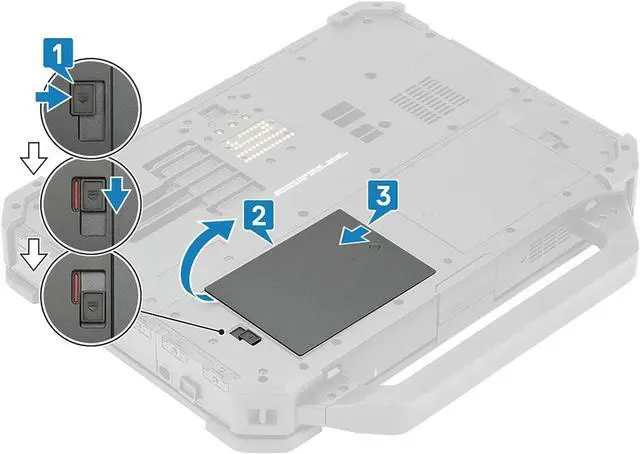 1

2

3