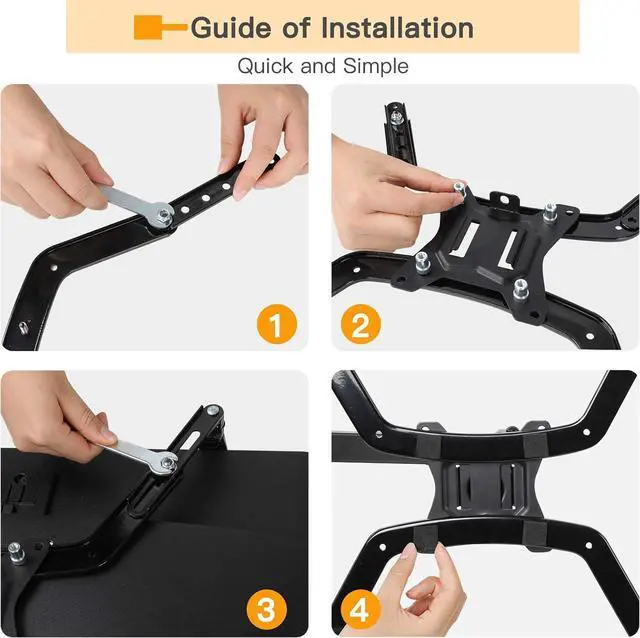 Guide of Installation
Quick and Simple

1

2

3

4