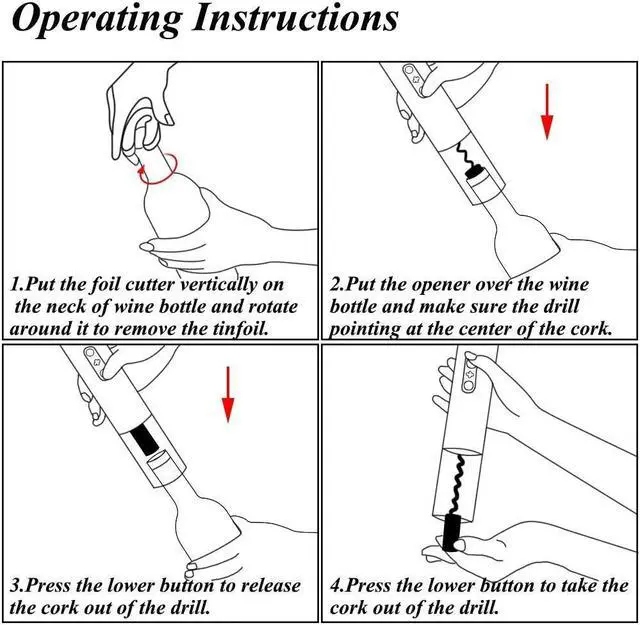 Operating Instructions

1.Put the foil cutter vertically on the neck of wine bottle and rotate around it to remove the tinfoil.

2.Put the opener over the wine bottle and make sure the drill pointing at the center of the cork.

3.Press the lower button to release the cork out of the drill.

4.Press the lower button to take the cork out of the drill.