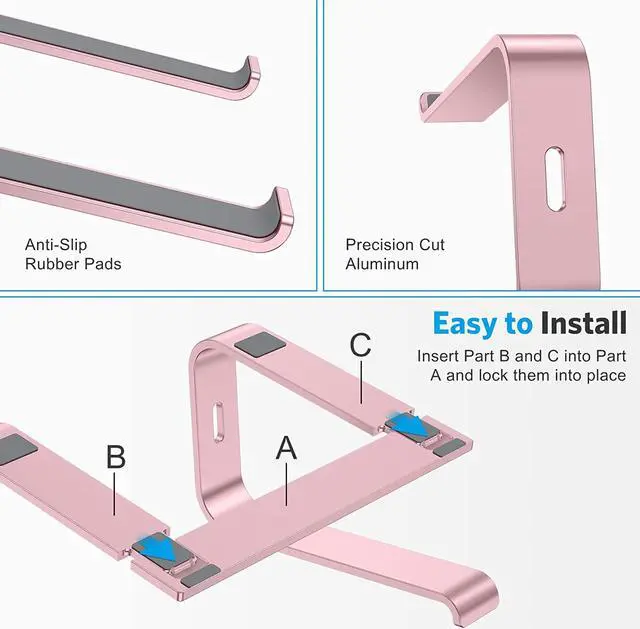 Anti-Slip
Rubber Pads

Precision Cut
Aluminum

Easy to Install

Insert Part B and C into Part A and lock them into place

C

A

B